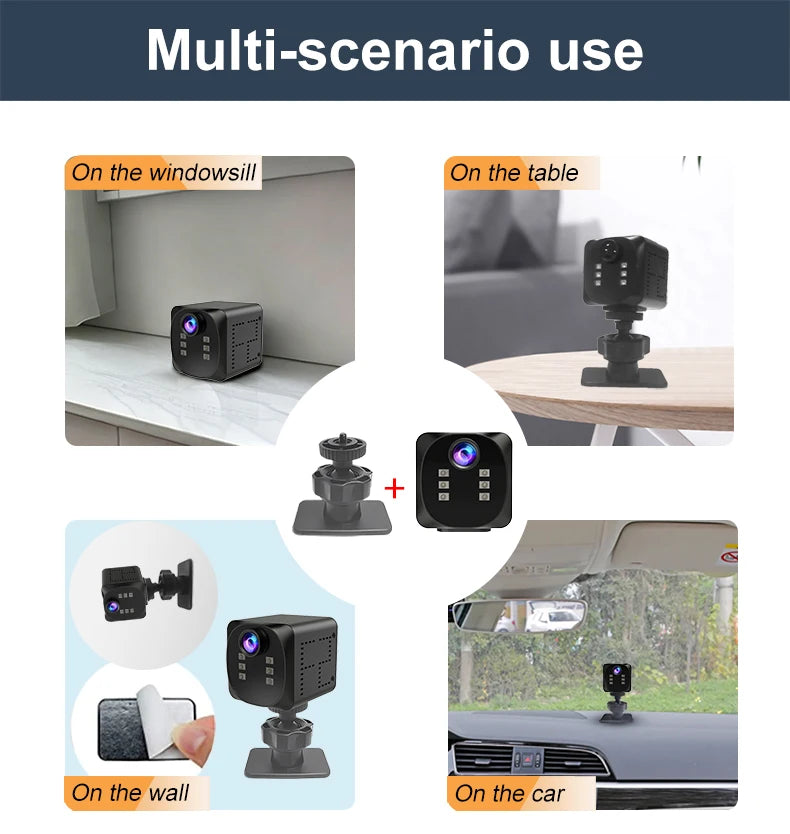 Multi-scenario use

On the windowsill

On the table

+

On the wall

On the car